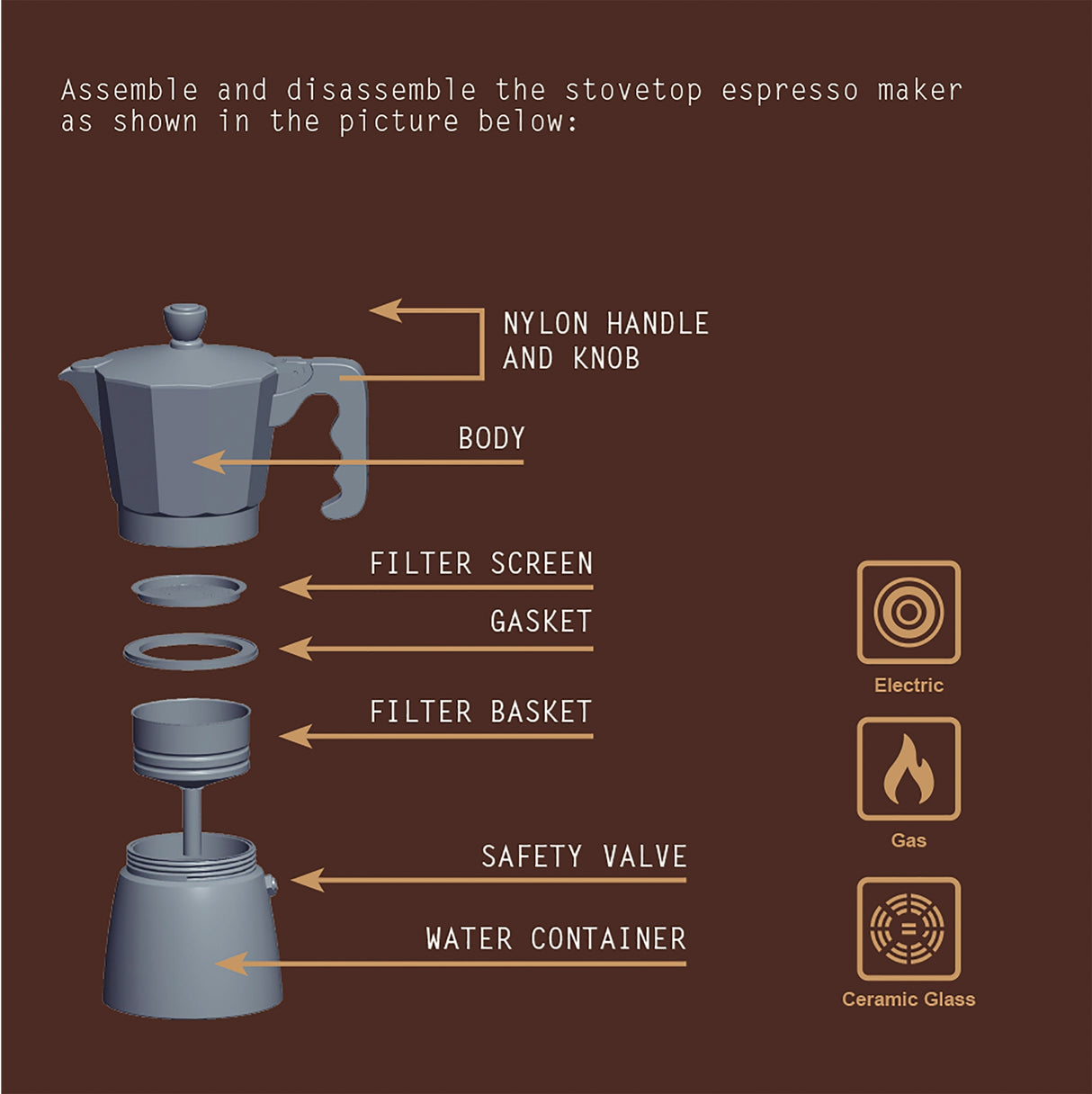 Assemble and disassemble the stovetop espresso maker as shown in the picture below:

NYLON HANDLE AND KNOB

BODY

FILTER SCREEN

GASKET

FILTER BASKET

SAFETY VALVE

WATER CONTAINER

Electric

Gas

Ceramic Glass